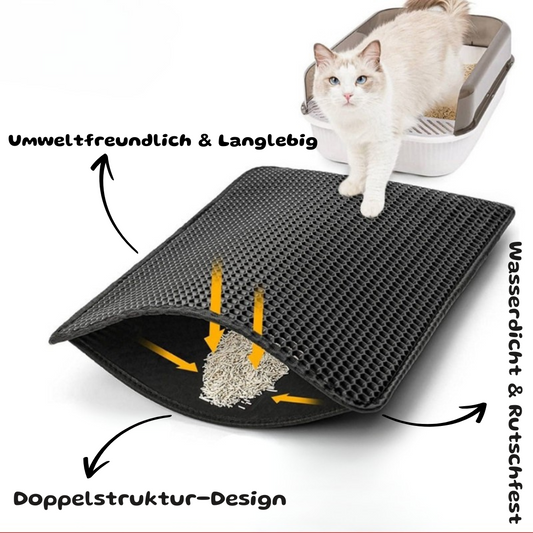 Umweltfreundlich & Langlebig

Wasserdicht & Rutschfest

Doppelstruktur-Design