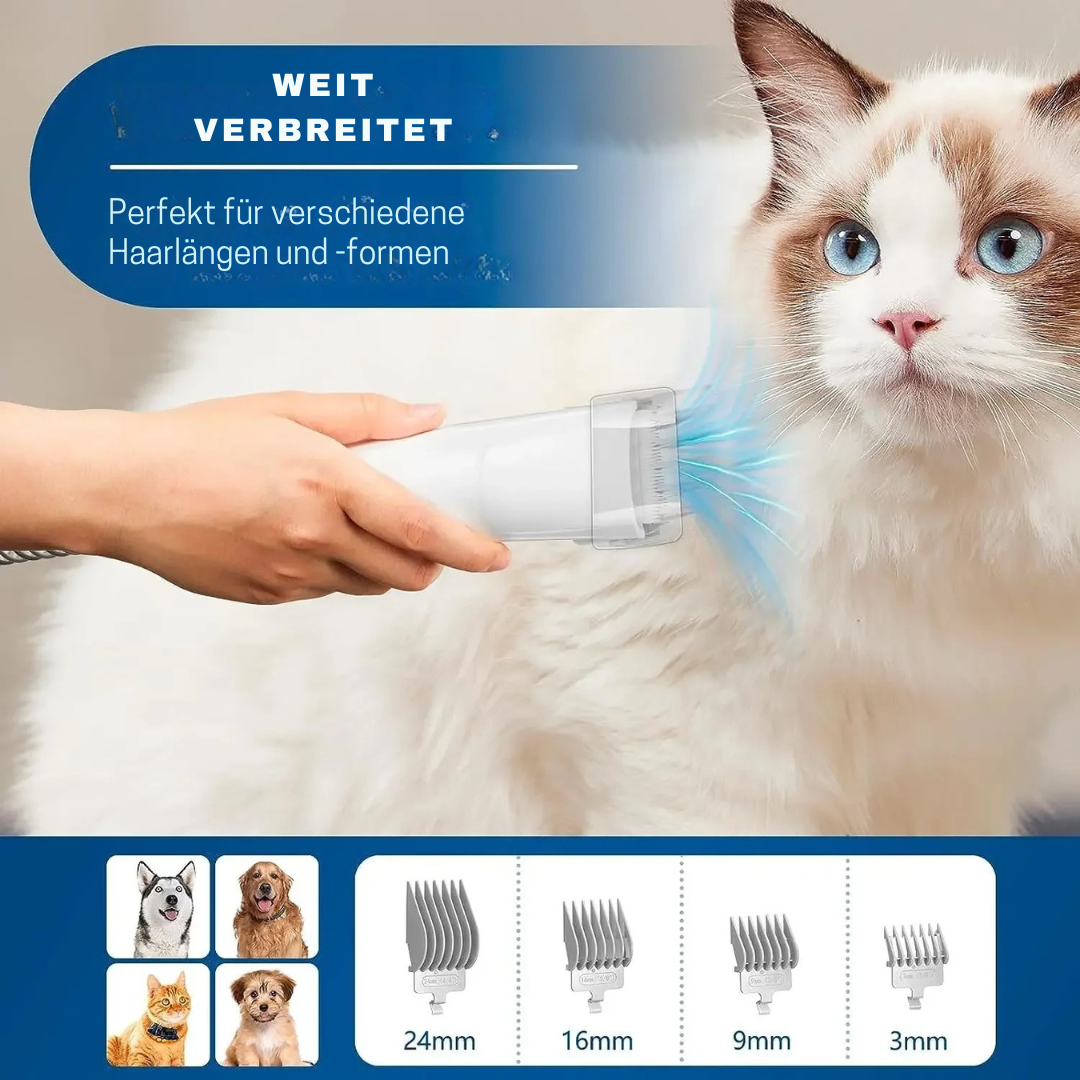 WEIT VERBREITET

Perfekt für verschiedene Haarlängen und -formen

24mm

16mm

9mm

3mm