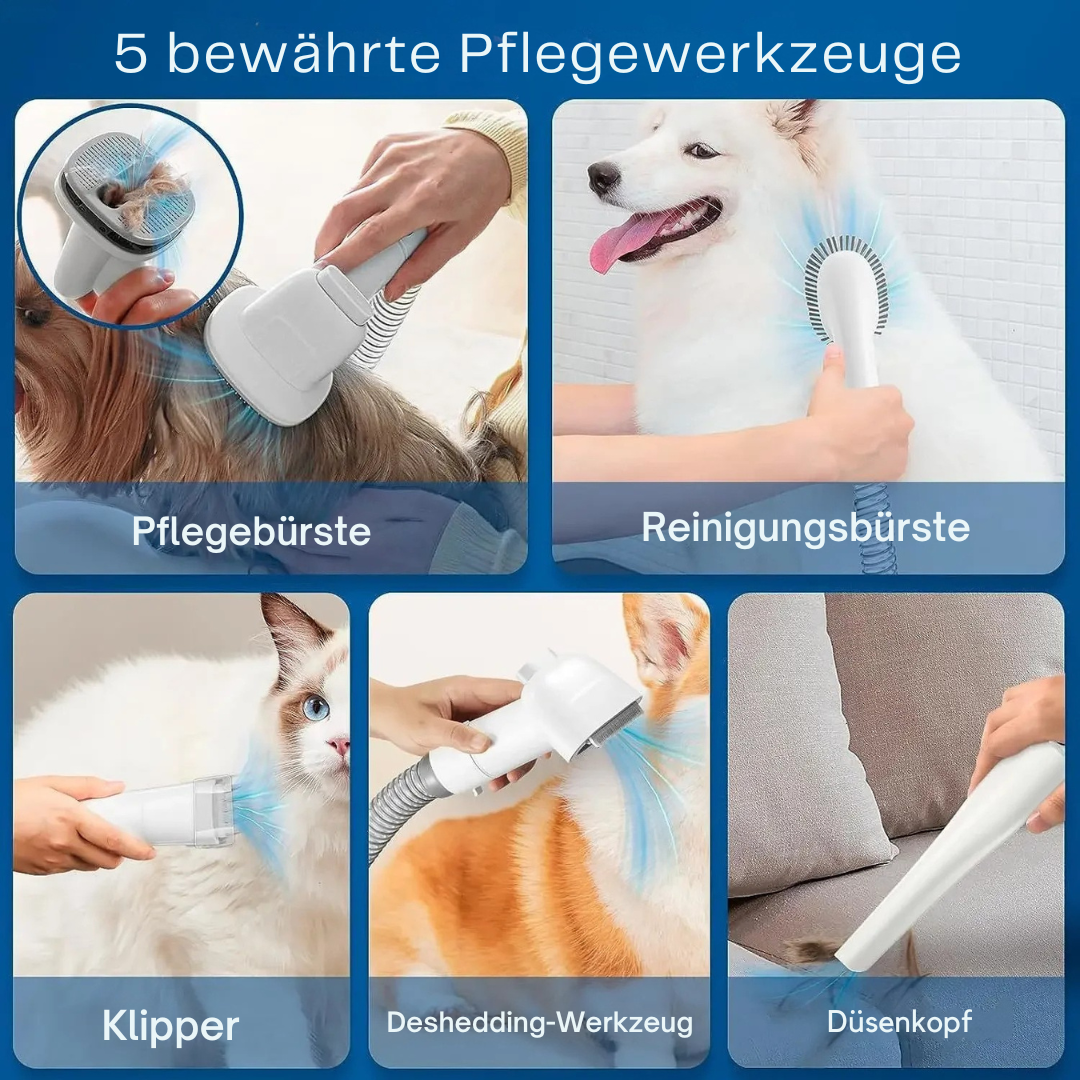 5 bewährte Pflegewerkzeuge

Pflegebürste

Reinigungsbürste

Klipper

Deshedding-Werkzeug

Düsenkopf