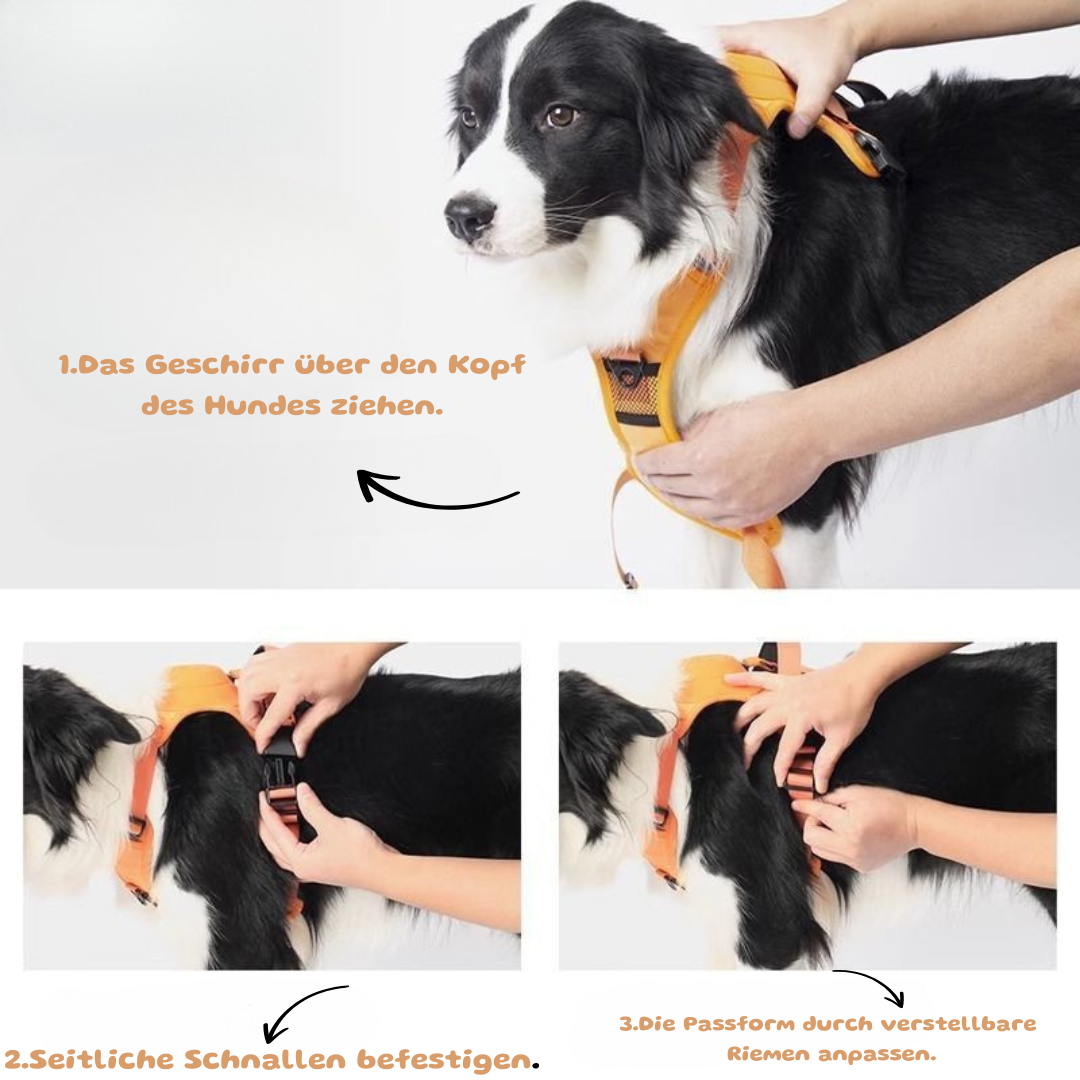 1.Das Geschirr über den Kopf des Hundes ziehen.

2.Seitliche Schnallen befestigen.

3.Die Passform durch verstellbare Riemen anpassen.