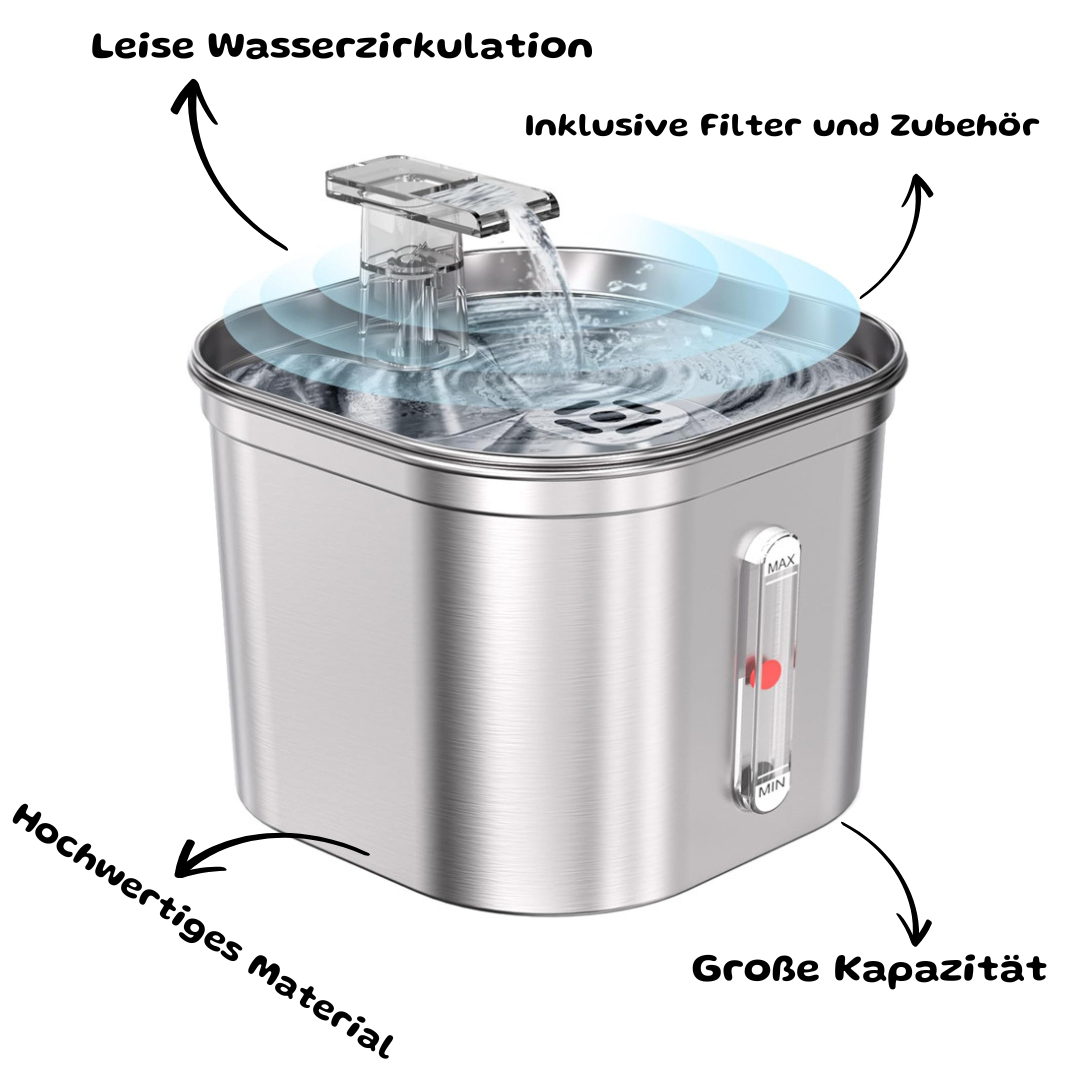 Leise Wasserzirkulation

Inklusive Filter und Zubehör

MAX

MIN

Hochwertiges Material

Große Kapazität