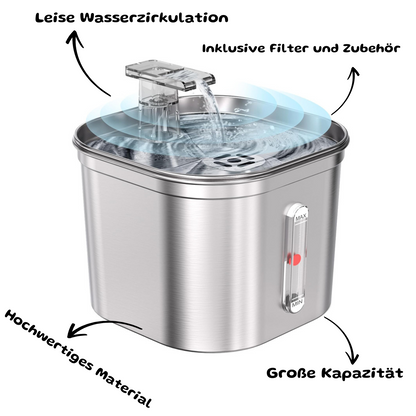 Leise Wasserzirkulation

Inklusive Filter und Zubehör

MAX

MIN

Hochwertiges Material

Große Kapazität