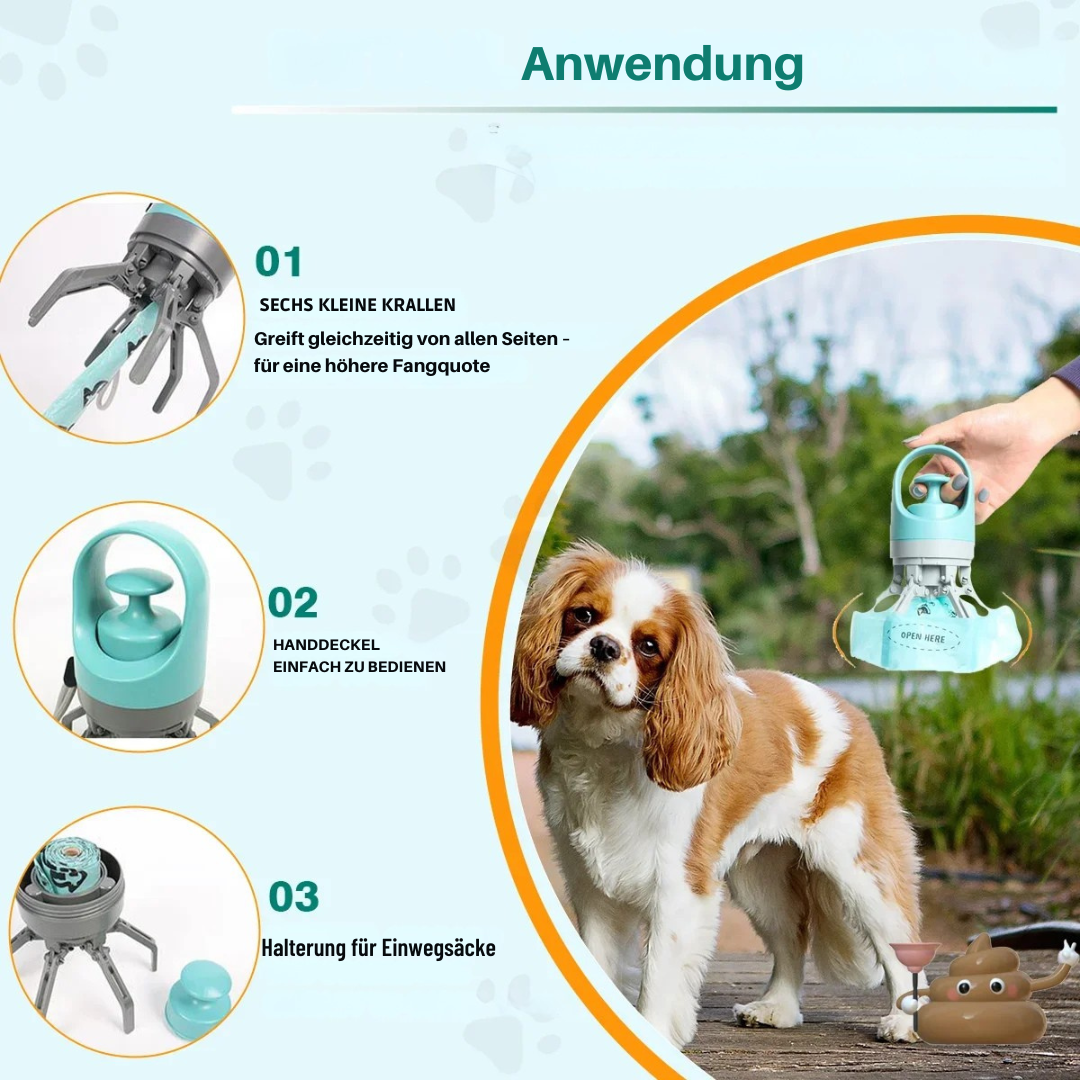 Anwendung

01
SECHS KLEINE KRALLEN
Greift gleichzeitig von allen Seiten - für eine höhere Fangquote

02
HANDDECKEL
EINFACH ZU BEDIENEN

03
Halterung für Einwegsäcke

OPEN HERE