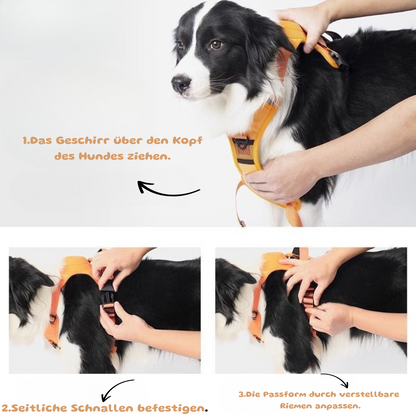 1.Das Geschirr über den Kopf des Hundes ziehen.

2.Seitliche Schnallen befestigen.

3.Die Passform durch verstellbare Riemen anpassen.